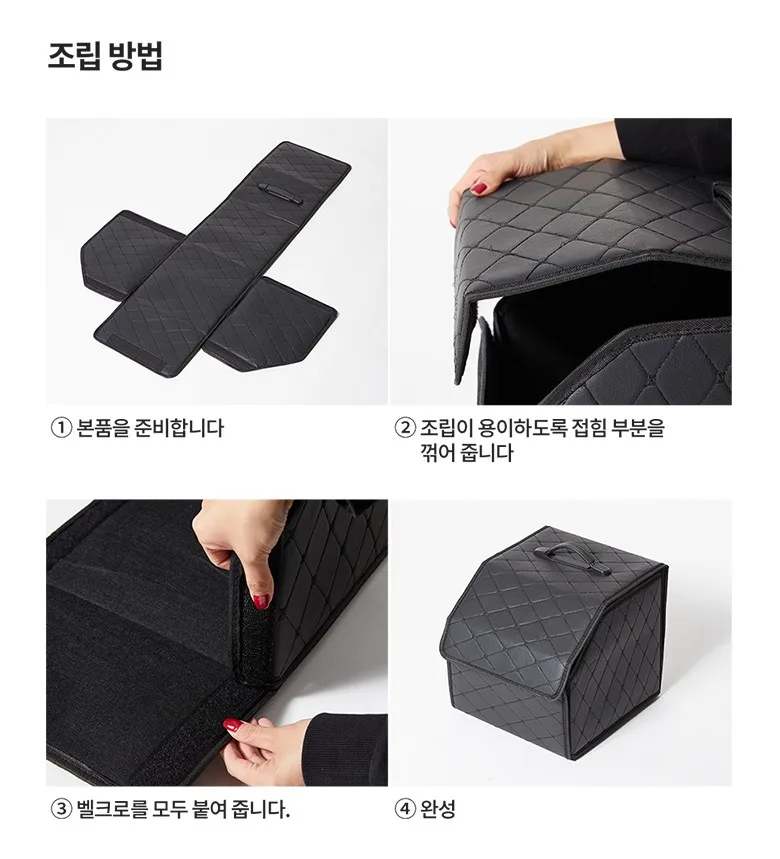 조립 방법

① 본품을 준비합니다

② 조립이 용이하도록 접힘 부분을 꺾어 줍니다

③ 벨크로를 모두 붙여 줍니다.

④ 완성